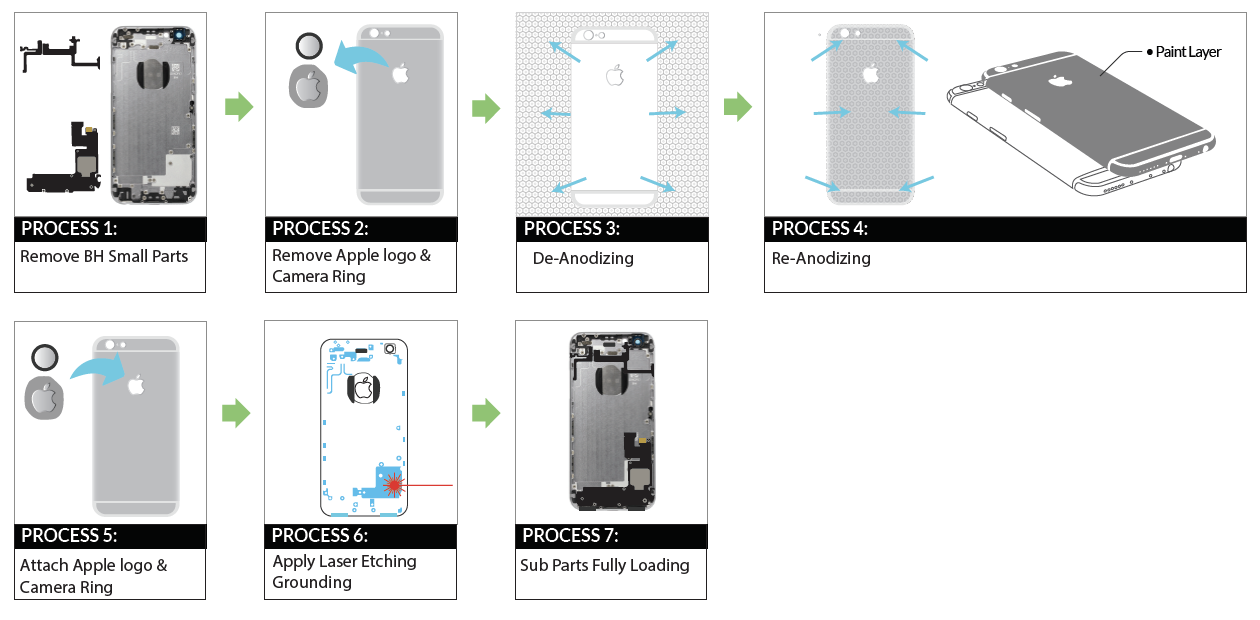 PROCESS 1:
Remove BH Small Parts

PROCESS 2:
Remove Apple logo & Camera Ring

PROCESS 3:
De-Anodizing

Paint Layer

PROCESS 4:
Re-Anodizing

PROCESS 5:
Attach Apple logo & Camera Ring

PROCESS 6:
Apply Laser Etching Grounding

PROCESS 7:
Sub Parts Fully Loading